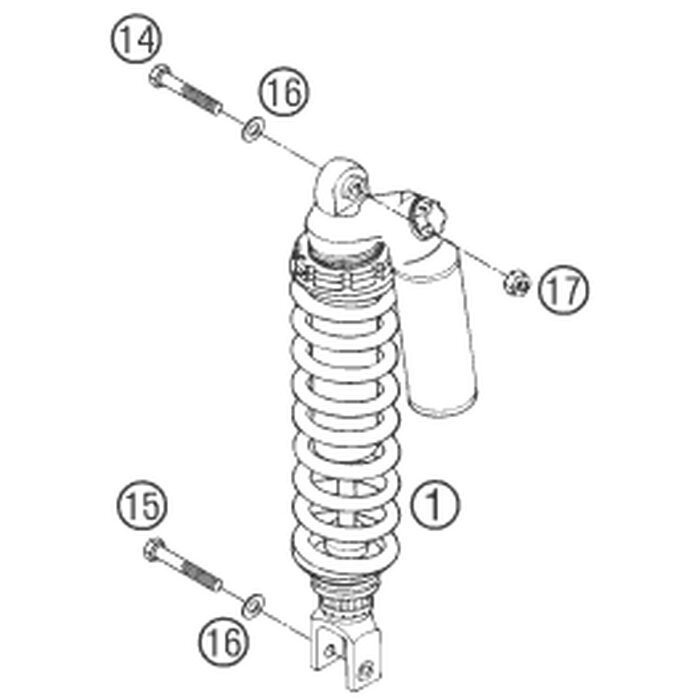 14
16
17
1
15
16