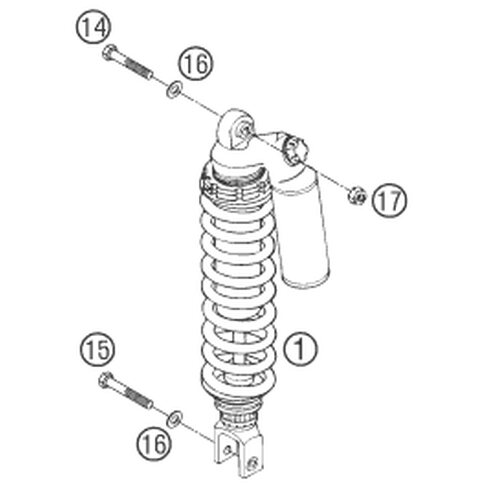 14
16
17
1
15
16