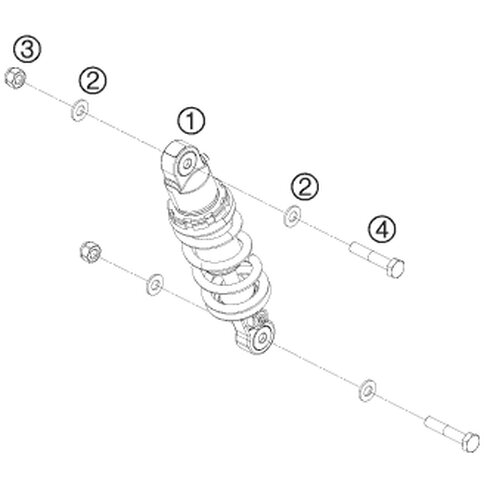 3
2
1
2
4