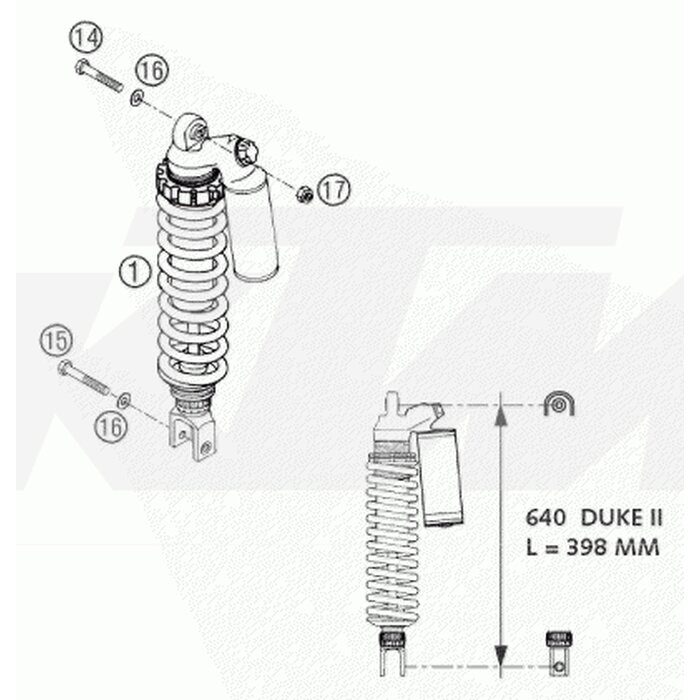 14
16
17
1
15
16
640 DUKE II
L = 398 MM