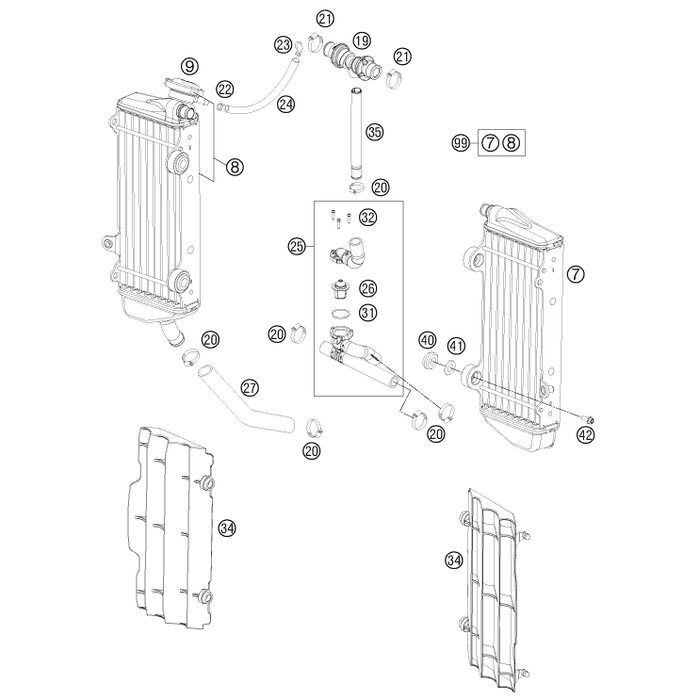 21
23
19
21
9
22
24
35
99 7 8
8
20
32
25
26
7
31
20
20
40
41
27
20
42
20
34
34