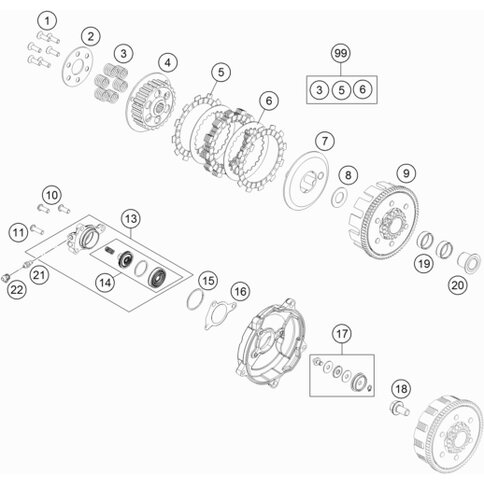 1
2
3
4
5
6
99
3 5 6
7
8
9
10
11
13
14
21
22
15
16
19
20
17
18