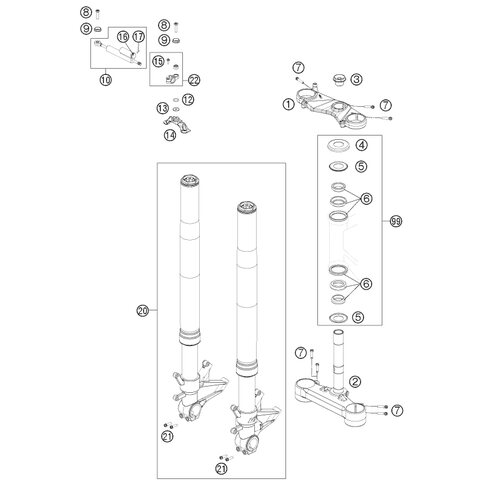 8
9
16
17
10
8
9
15
22
12
13
14
7
3
1
7
4
5
6
99
6
5
20
7
2
7
21
21