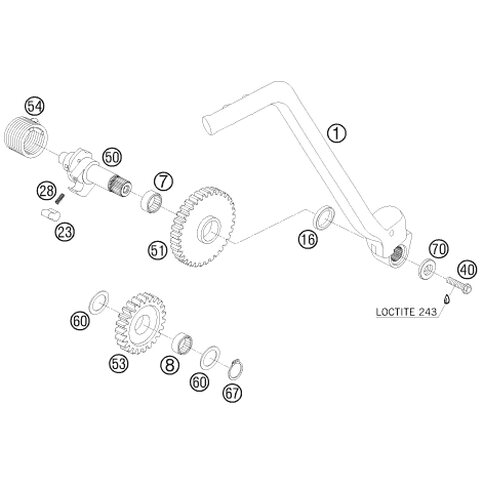 54
1
50
7
28
23
51
16
70
40
LOCTITE 243
60
53
8
60
67