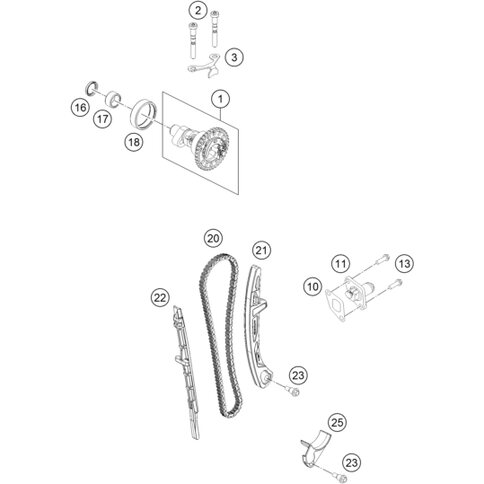 2
3
1
16
17
18
20
21
11
13
10
22
23
25
23