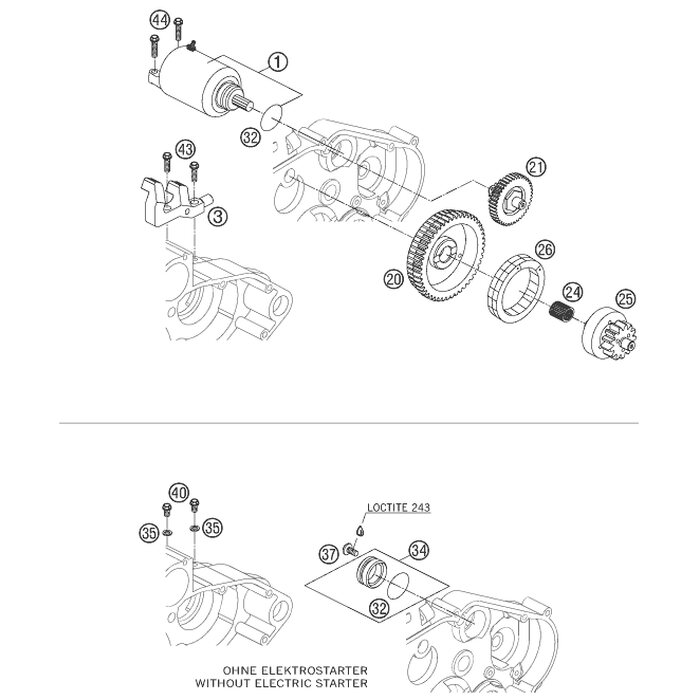 44
1
32
43
3
21
20
26
24
25

40
35
35
LOCTITE 243
37
34
32

OHNE ELEKTROSTARTER
WITHOUT ELECTRIC STARTER