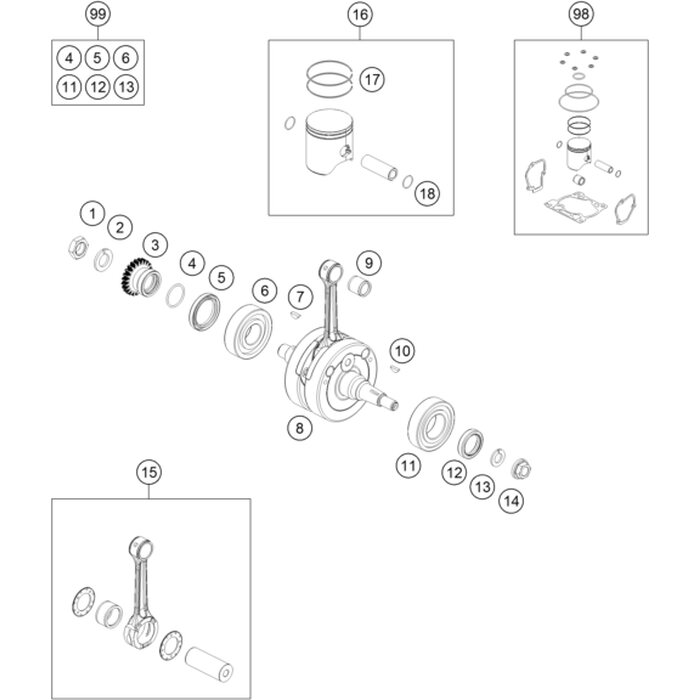 99
4 5 6
11 12 13
16
17
18
98
1
2
3
4
5
6
7
9
10
8
11
12
13
14
15