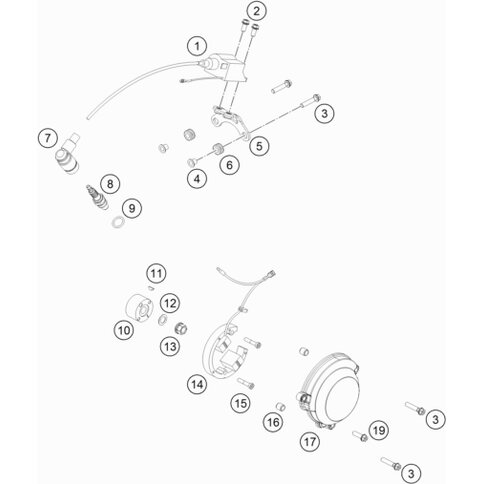 2
1
3
7
5
6
4
8
9
11
12
10
13
14
15
16
17
19
3
3