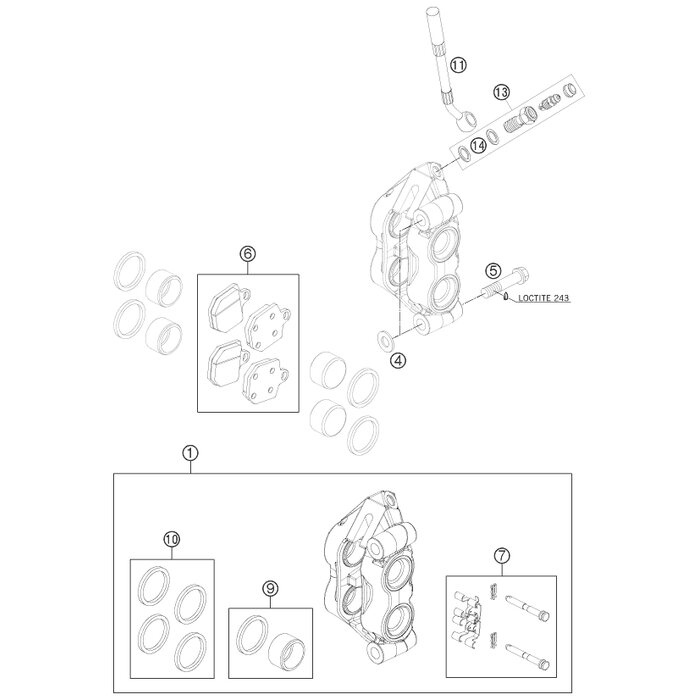 11
13
14
6
5
LOCTITE 243
4
1
10
9
7