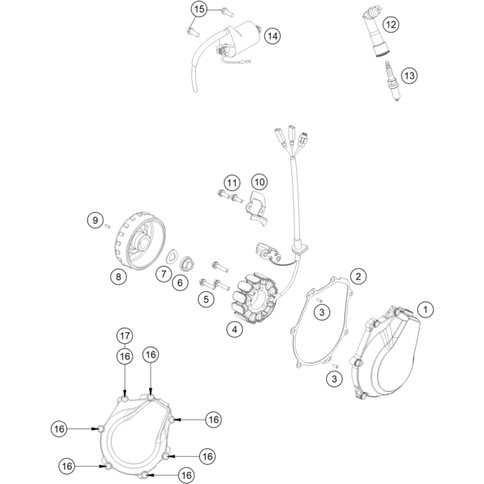 15
14
12
13
11
10
9
8
7
6
5
4
2
3
1
3
17
16
16
16
16
16
16
16