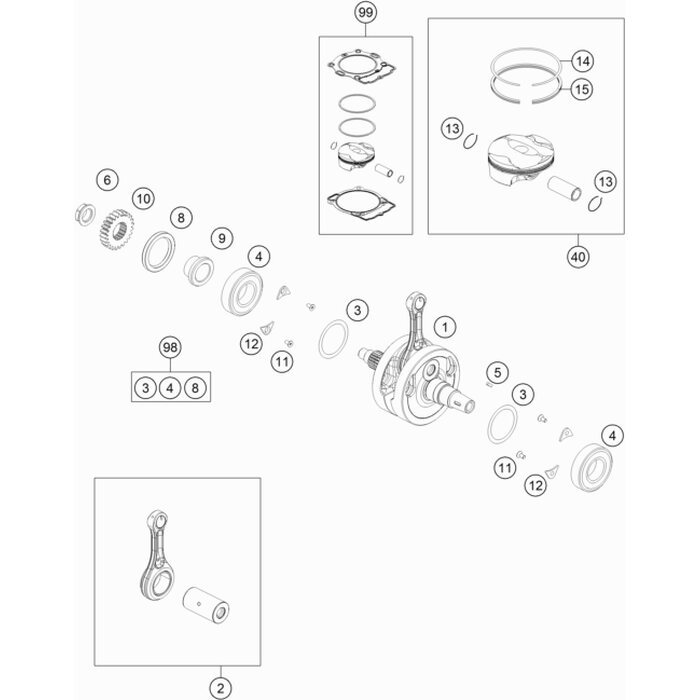 99

14

15

13

13

40

6

10

8

9

4

3

1

12

11

98

3 4 8

5

3

4

11

12

2