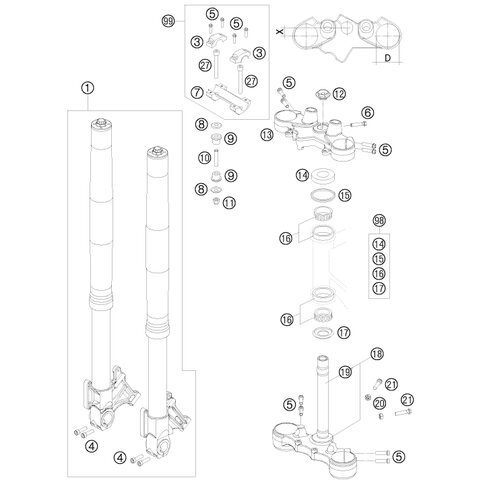 99
5
5
3
3
27
27
7
X
D
1
5
12
6
13
5
8
9
10
9
8
11
14
15
16
98
14
15
16
17
16
17
18
19
21
20
21
5
5
4
4