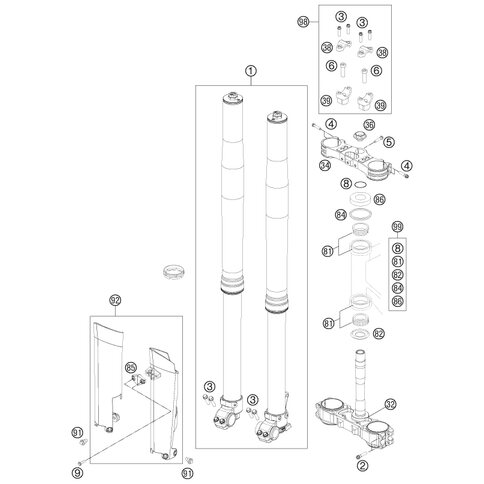 98
3
3
38
38
6
6
39
39
1
4
36
5
34
4
8
86
84
99
81
8
81
82
84
86
81
82
92
85
3
3
32
91
9
91
2