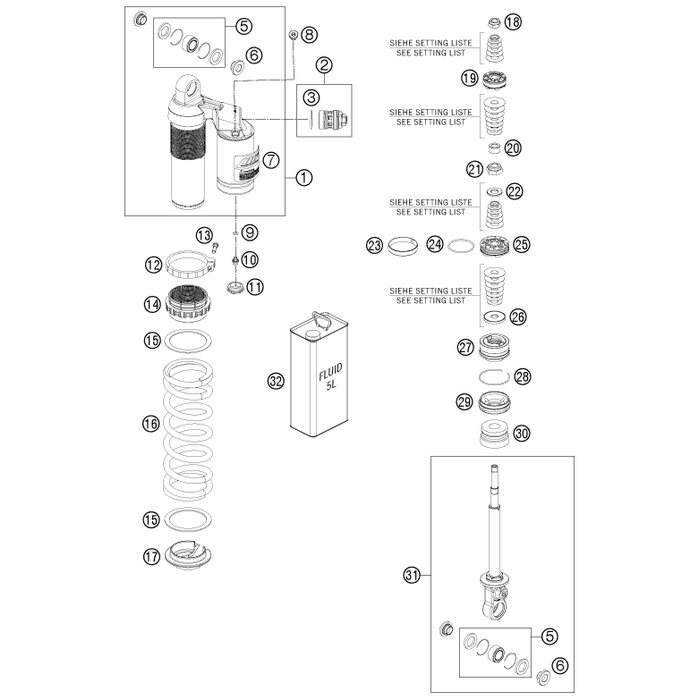 5
8
6
2
3
7
1
9
13
10
12
11
14
15
16
15
17
32
FLUID
5L
18
SIEHE SETTING LISTE
SEE SETTING LIST
19
SIEHE SETTING LISTE
SEE SETTING LIST
20
21
22
SIEHE SETTING LISTE
SEE SETTING LIST
23
24
25
SIEHE SETTING LISTE
SEE SETTING LIST
26
27
28
29
30
31
5
6