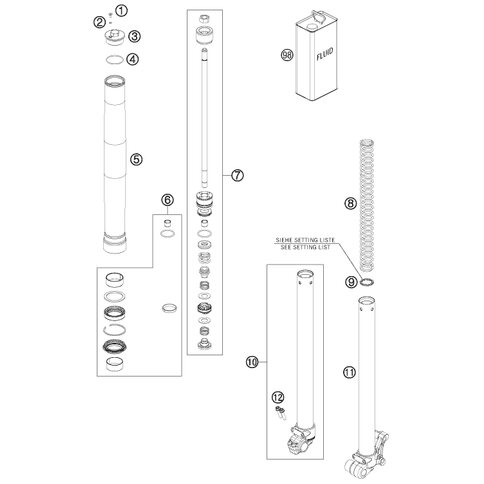 1
2
3
4
5
6
7
98
FLUID
8
SIEHE SETTING LISTE
SEE SETTING LIST
9
10
11
12