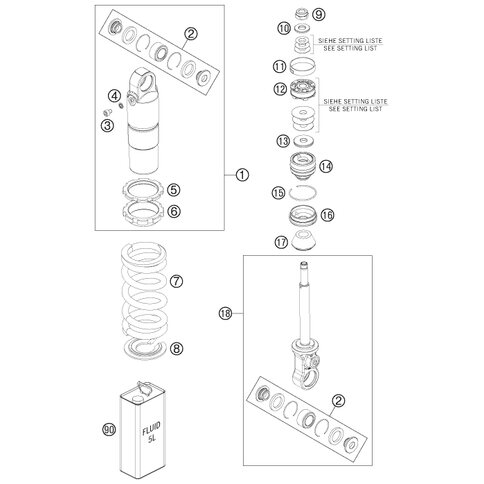 2
4
3
1
5
6
7
8
90
FLUID
5L
9
10
SIEHE SETTING LISTE
SEE SETTING LIST
11
12
SIEHE SETTING LISTE
SEE SETTING LIST
13
14
15
16
17
18
2