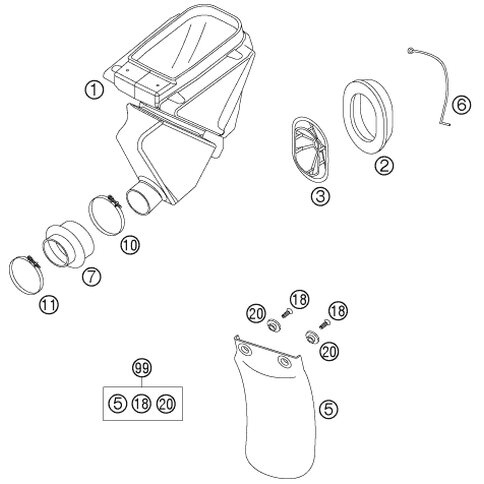 1
6
2
3
10
7
11
18
20
18
20
99
5 18 20
5