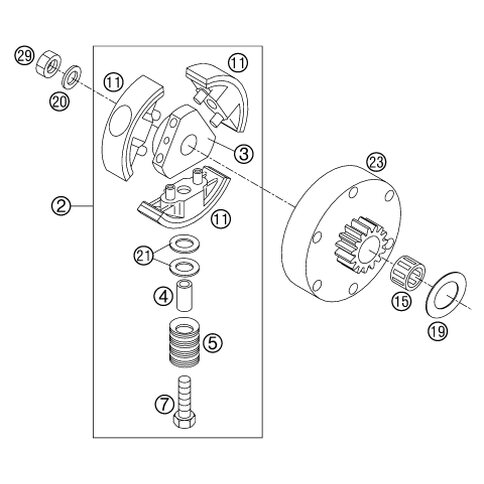 29
20
11
11
3
23
2
11
21
4
5
7
15
19