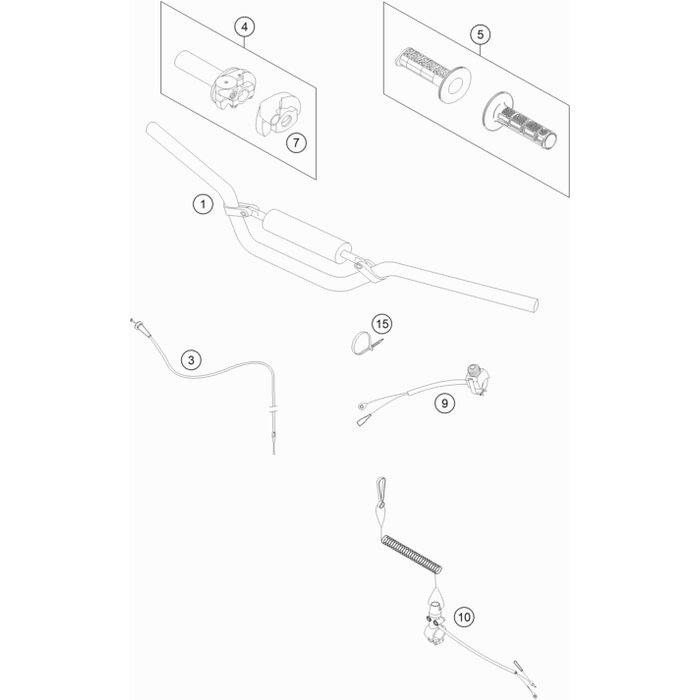 4

5

7

1

15

3

9

10