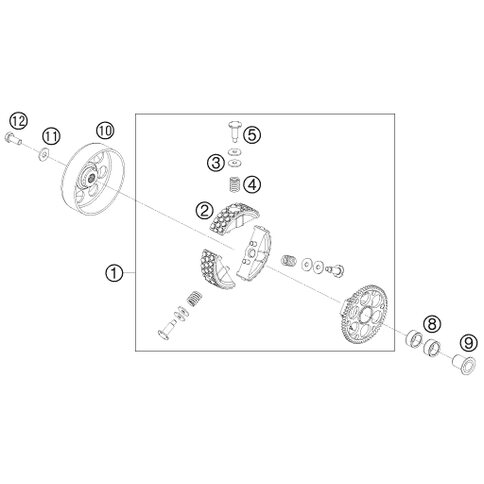 12
11
10
5
3
4
2
1
8
9