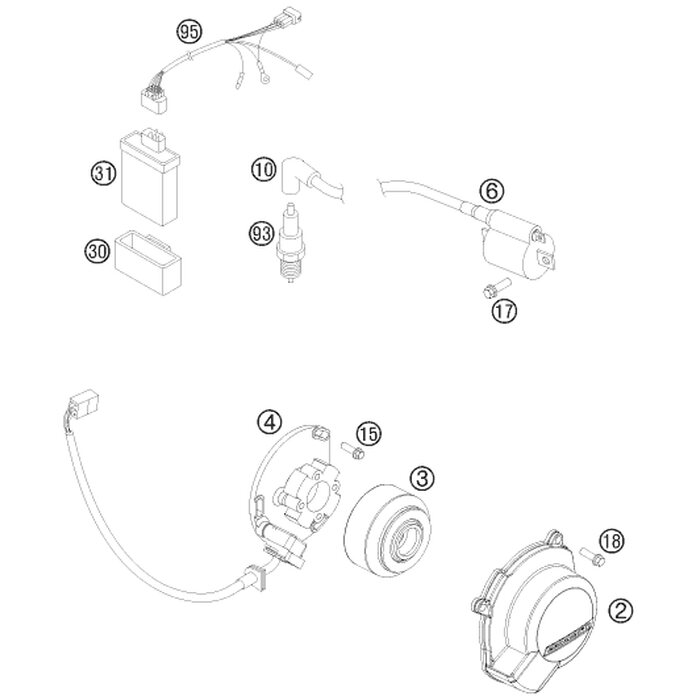 95
31
10
6
93
30
17
4
15
3
18
2