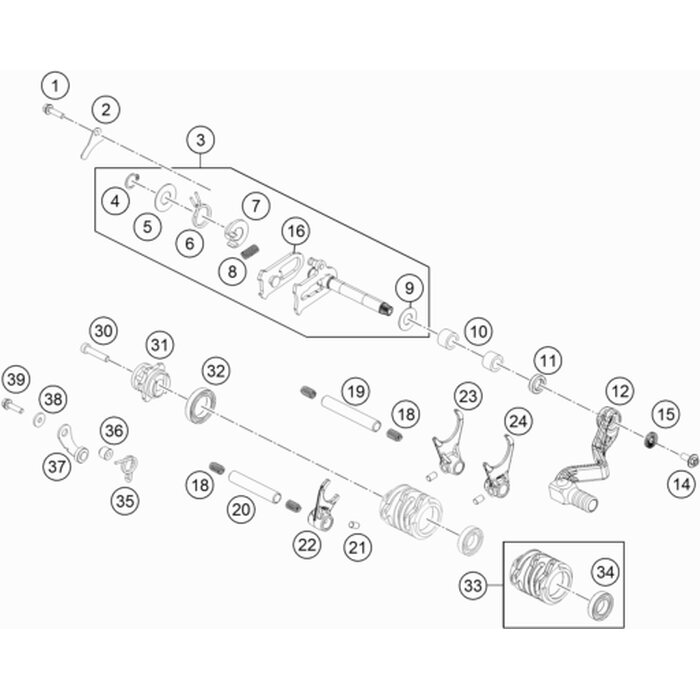 1
2
3
4
5
6
7
8
16
9
10
11
12
15
14
30
31
32
39
38
36
37
35
19
18
23
24
18
20
22
21
33
34