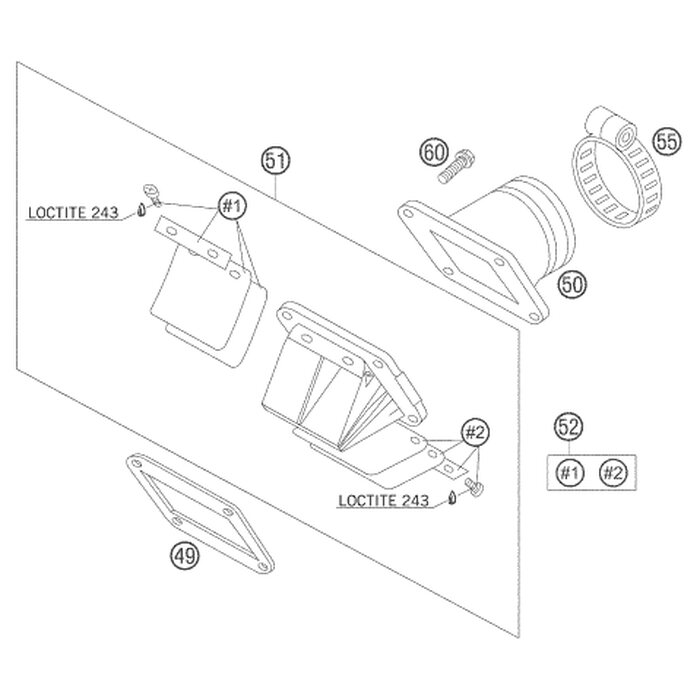 51
60
55
LOCTITE 243
#1
50
#2
52
#1 #2
LOCTITE 243
49