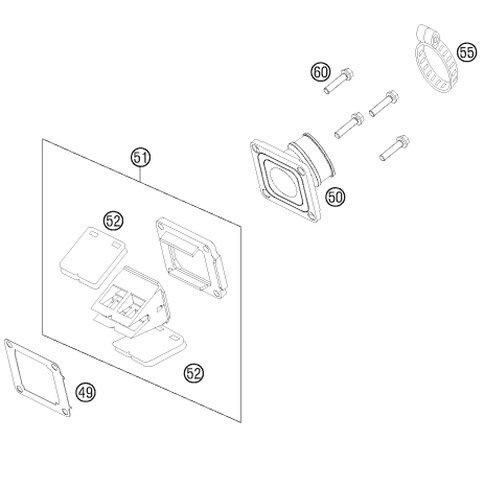 55

60

51

50

52

52

49