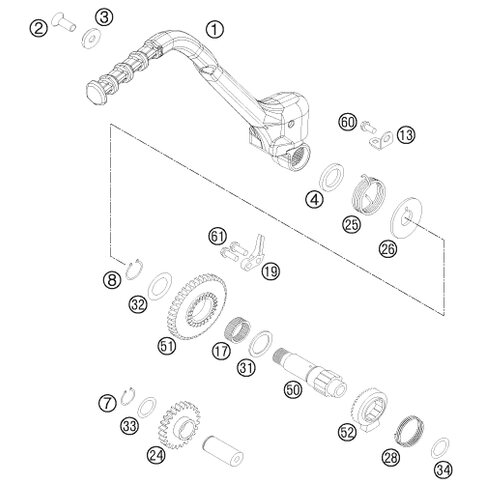 2
3
1
60
13
4
25
26
61
19
8
32
51
17
31
50
7
33
24
52
28
34