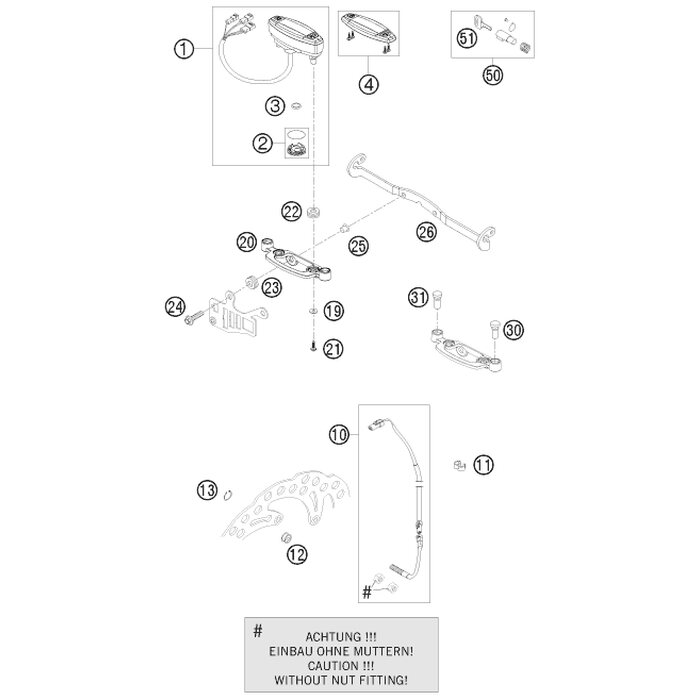 1
4
51
50
3
2
22
26
20
25
23
24
19
21
31
30
10
11
13
12
#

#
ACHTUNG !!!
EINBAU OHNE MUTTERN!
CAUTION !!!
WITHOUT NUT FITTING!