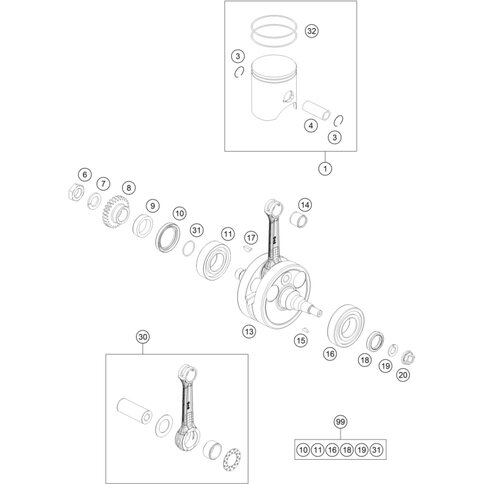 32
3
4
3
1
6
7
8
9
10
31
11
17
14
13
15
16
18
19
20
30
99
10 11 16 18 19 31