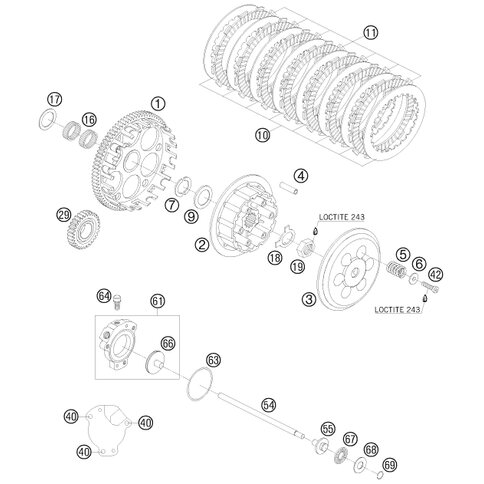 11
17
1
16
10
4
7
9
29
LOCTITE 243
2
18
19
5
6
42
3
LOCTITE 243
64
61
66
63
54
40
40
40
55
67
68
69