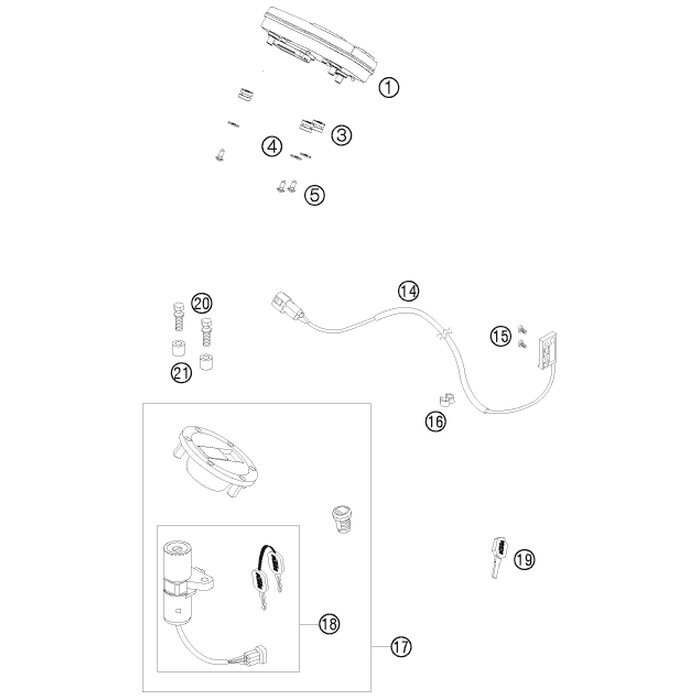 1
3
4
5
14
20
15
21
16
19
18
17