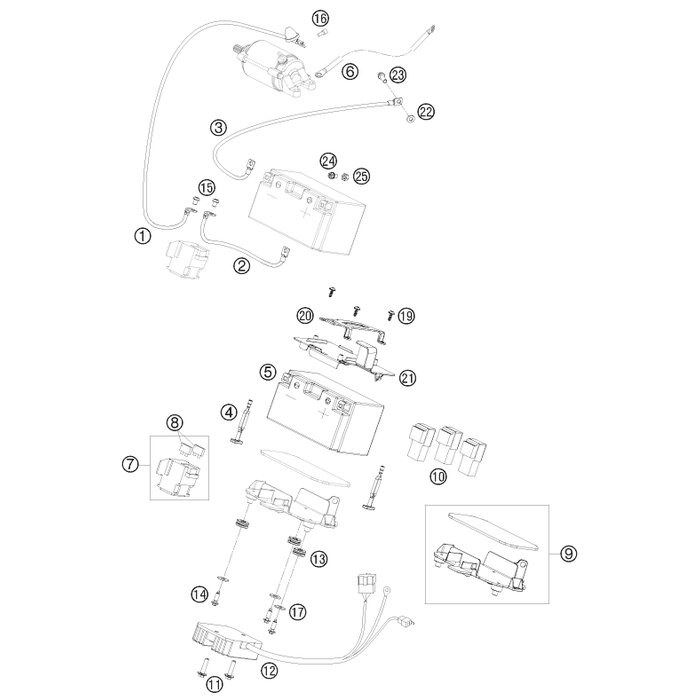 16
6
23
22
3
24
25
15
1
2
20
19
5
21
4
8
7
10
9
13
14
17
12
11