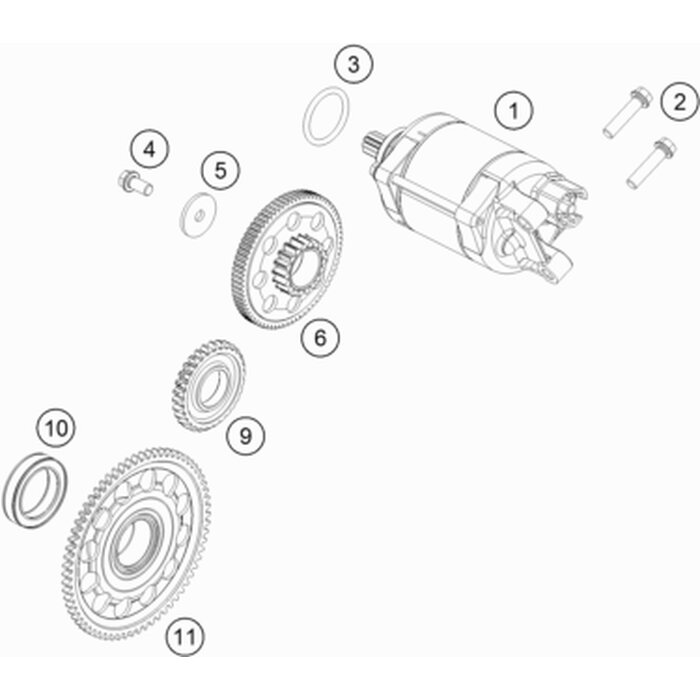 3
1
2
4
5
6
9
10
11