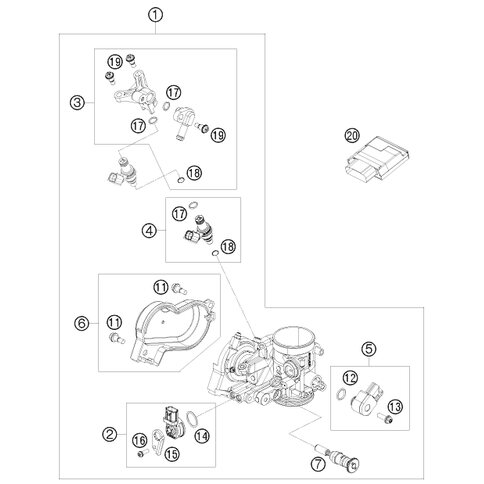 1
19
3
17
17
19
18
20
17
4
18
11
6
11
5
12
13
2
14
16
15
7