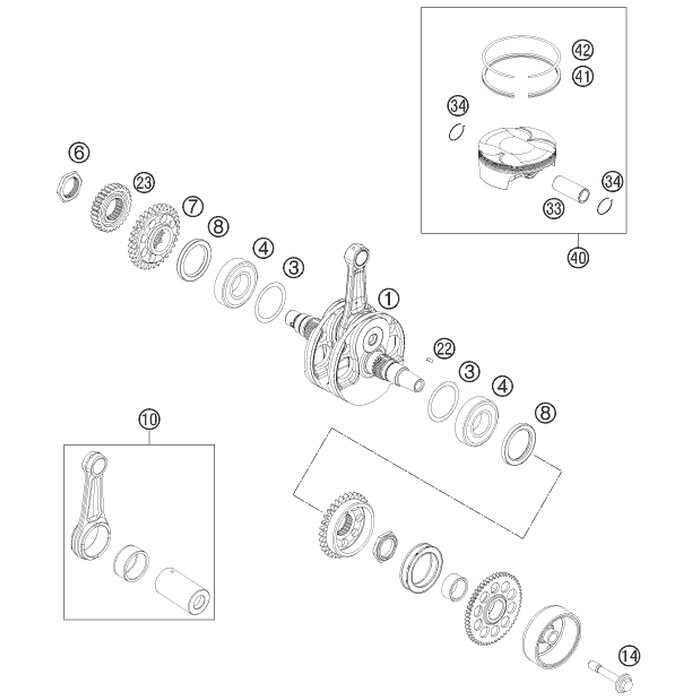 42
41
34
34
33
40
6
23
7
8
4
3
1
22
3
4
8
10
14