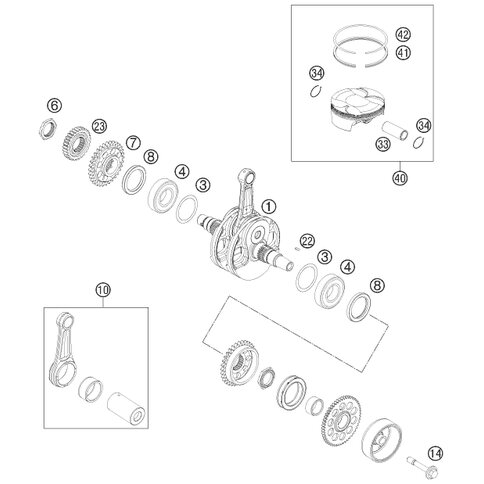 42
41
34
34
33
40
6
23
7
8
4
3
1
22
3
4
8
10
14