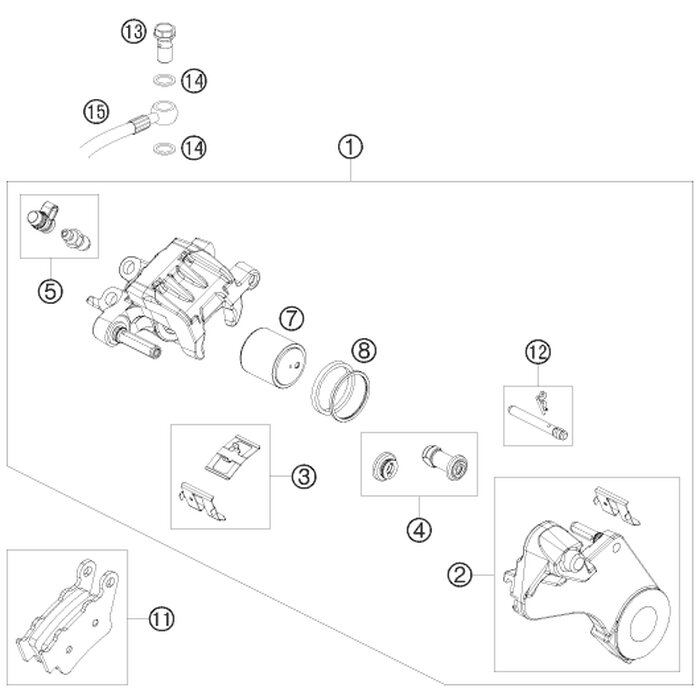 13
14
15
14
1
5
7
8
12
3
4
2
11