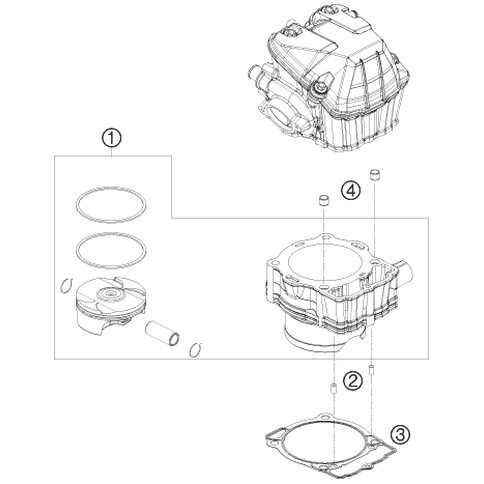 1
4
2
3