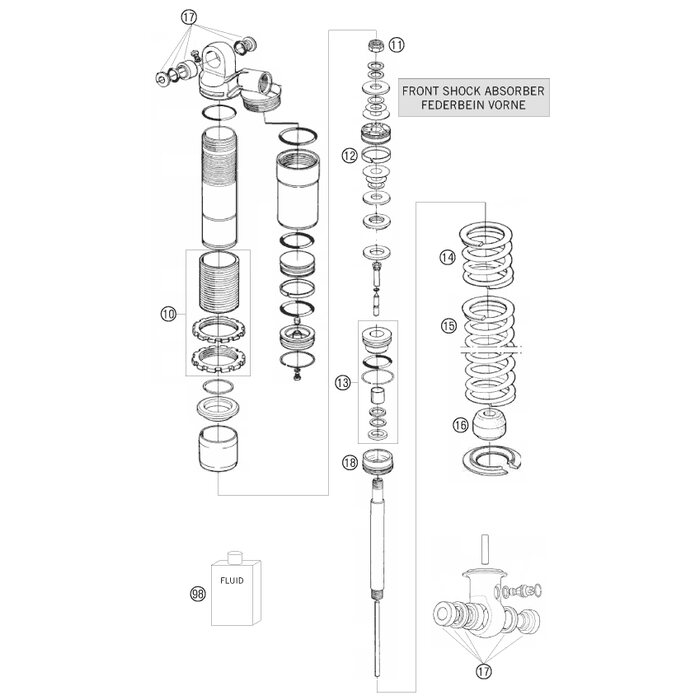 17

11

FRONT SHOCK ABSORBER
FEDERBEIN VORNE

12

14

10

15

13

16

18

FLUID

98

17