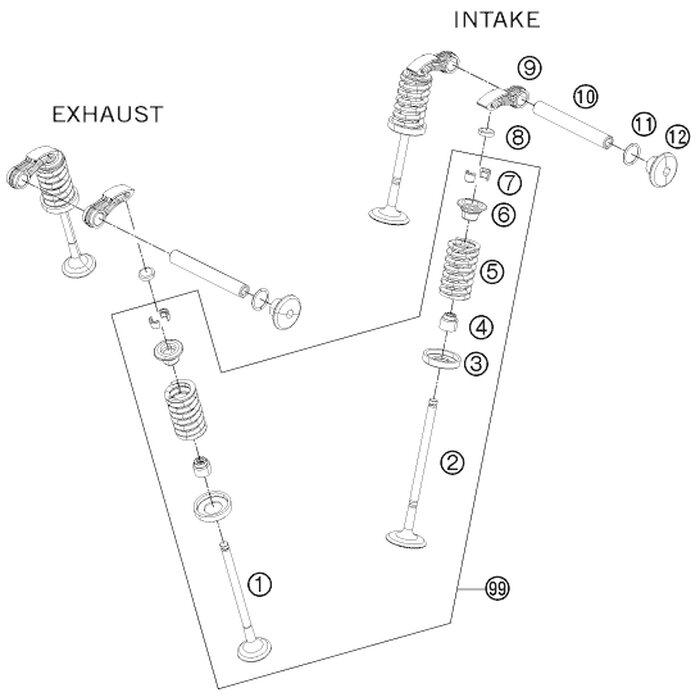 INTAKE

EXHAUST

9
10
11
12
8
7
6
5
4
3
2
1
99