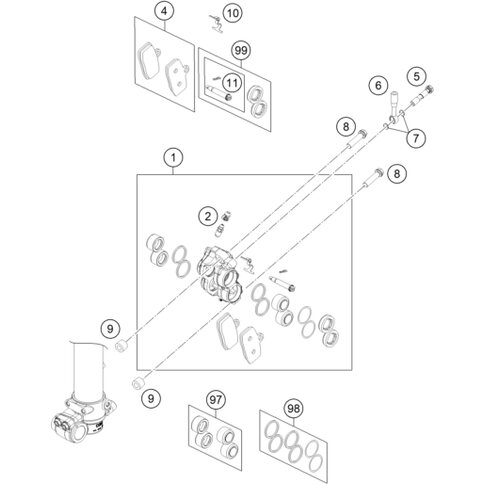 4
10
99
11
6
5
8
7
1
8
2
9
9
97
98