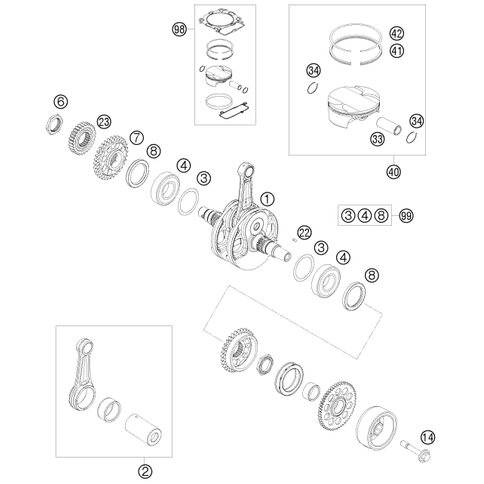 98

42
41
34
34
33
40

6
23
7
8
4
3
1

3 4 8 99

22
3
4
8

14

2