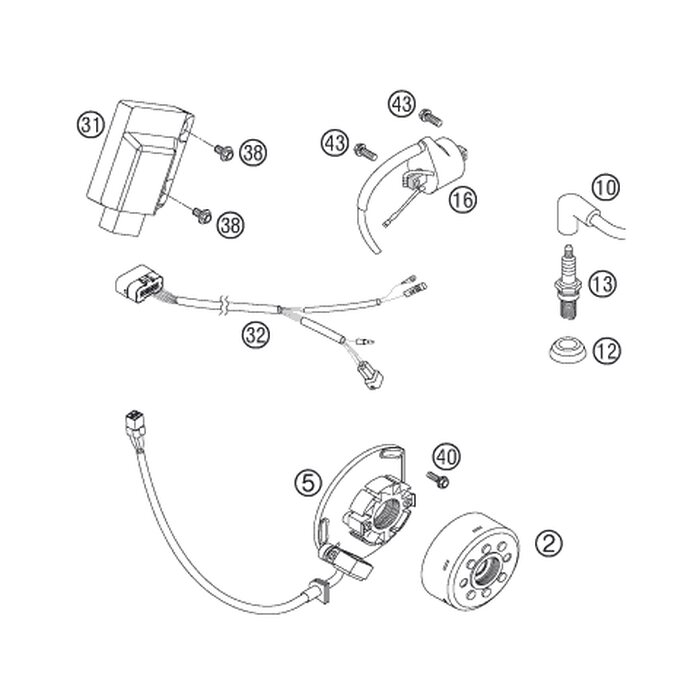 31
38
38
43
43
16
10
13
12
32
40
5
2