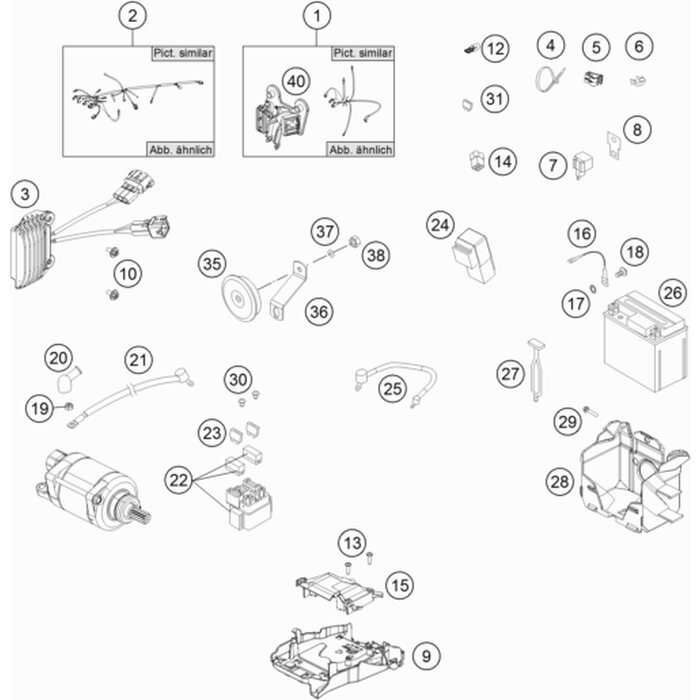 2
Pict. similar
Abb. ähnlich
1
Pict. similar
40
Abb. ähnlich
12
4
5
6
31
8
14
7
3
10
37
38
35
36
24
16
18
17
26
20
21
19
30
25
27
23
22
29
28
13
15
9