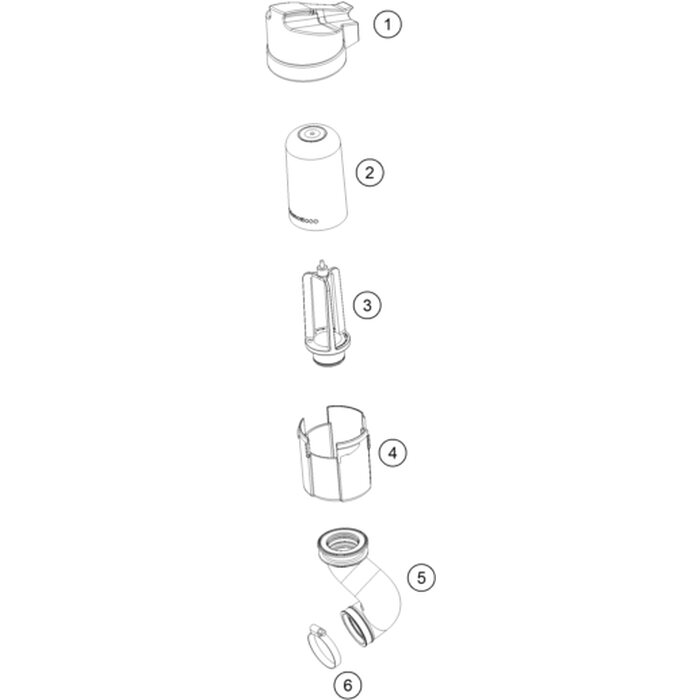 1

2

3

4

5

6