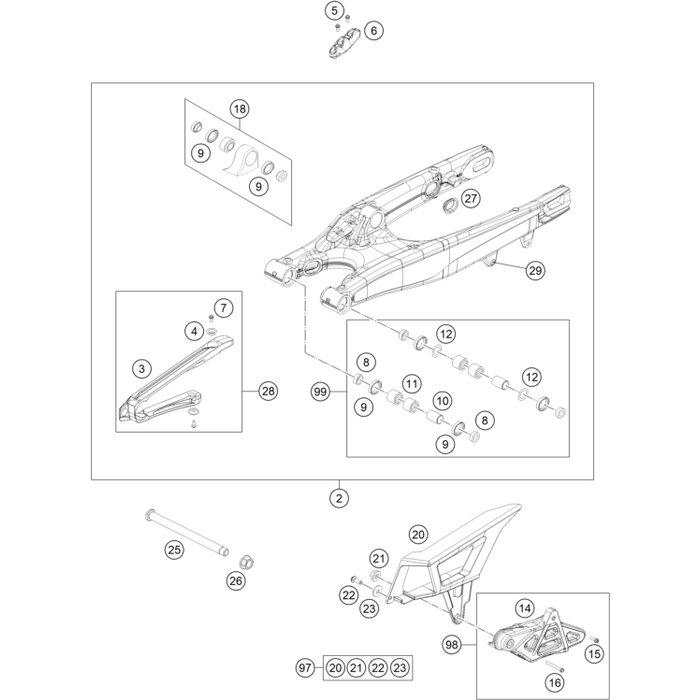 5
6
18
9
9
27
29
7
4
3
28
12
8
11
12
99
9
10
8
9
2
25
26
20
21
22
23
14
98
15
16
97
20
21
22
23