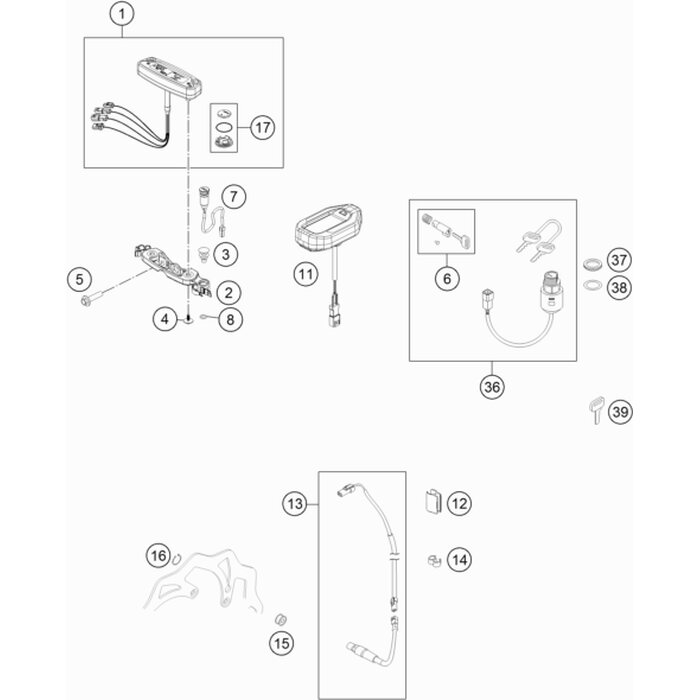 1
17
7
3
5
2
4
8
11
6
37
38
36
39
13
12
16
14
15