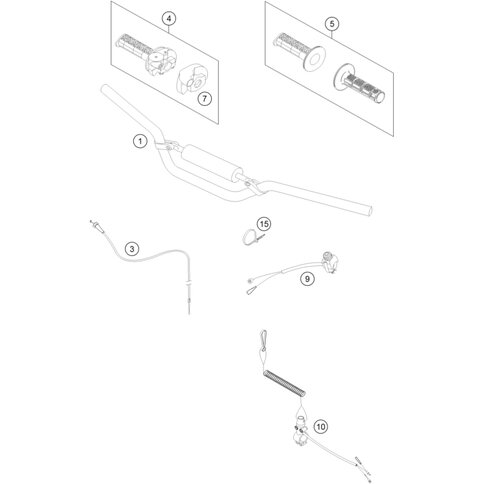 4
5
7
1
15
3
9
10